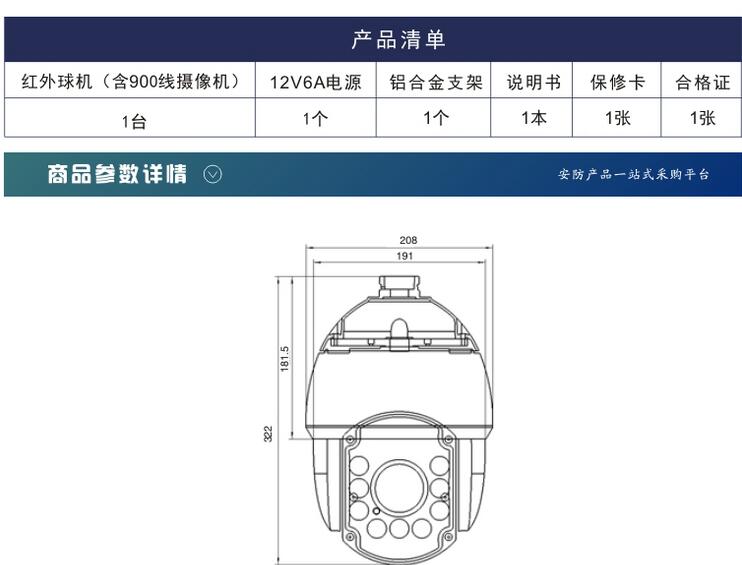 产品清单

| 红外球机（含900线摄像机） | 12V6A电源 | 铝合金支架 | 说明书 | 保修卡 | 合格证 |
|---|---|---|---|---|---|
| 1台 | 1个 | 1个 | 1本 | 1张 | 1张 |

商品参数详情

安防产品一站式采购平台

208

191

181.5

322